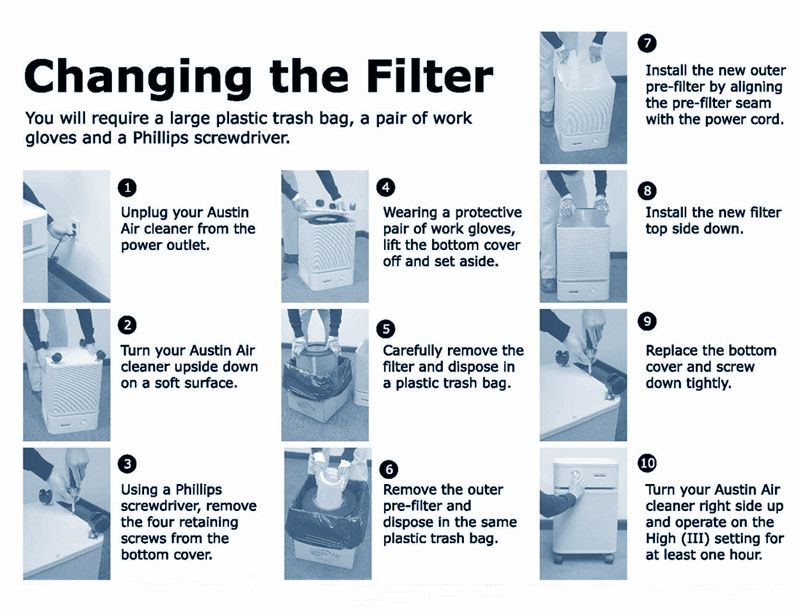 Changing the Filter

You will require a large plastic trash bag, a pair of work gloves and a Phillips screwdriver.

1
Unplug your Austin Air cleaner from the power outlet.

2
Turn your Austin Air cleaner upside down on a soft surface.

3
Using a Phillips screwdriver, remove the four retaining screws from the bottom cover.

4
Wearing a protective pair of work gloves, lift the bottom cover off and set aside.

5
Carefully remove the filter and dispose in a plastic trash bag.

6
Remove the outer pre-filter and dispose in the same plastic trash bag.

7
Install the new outer pre-filter by aligning the pre-filter seam with the power cord.

8
Install the new filter top side down.

9
Replace the bottom cover and screw down tightly.

10
Turn your Austin Air cleaner right side up and operate on the High (III) setting for at least one hour.